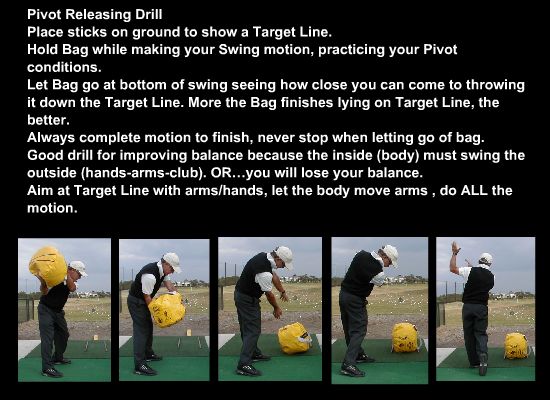 Pivot Releasing Drill
Place sticks on ground to show a Target Line.
Hold Bag while making your Swing motion, practicing your Pivot conditions.
Let Bag go at bottom of swing seeing how close you can come to throwing it down the Target Line. More the Bag finishes lying on Target Line, the better.
Always complete motion to finish, never stop when letting go of bag.
Good drill for improving balance because the inside (body) must swing the outside (hands-arms-club). OR…you will lose your balance.
Aim at Target Line with arms/hands, let the body move arms , do ALL the motion.